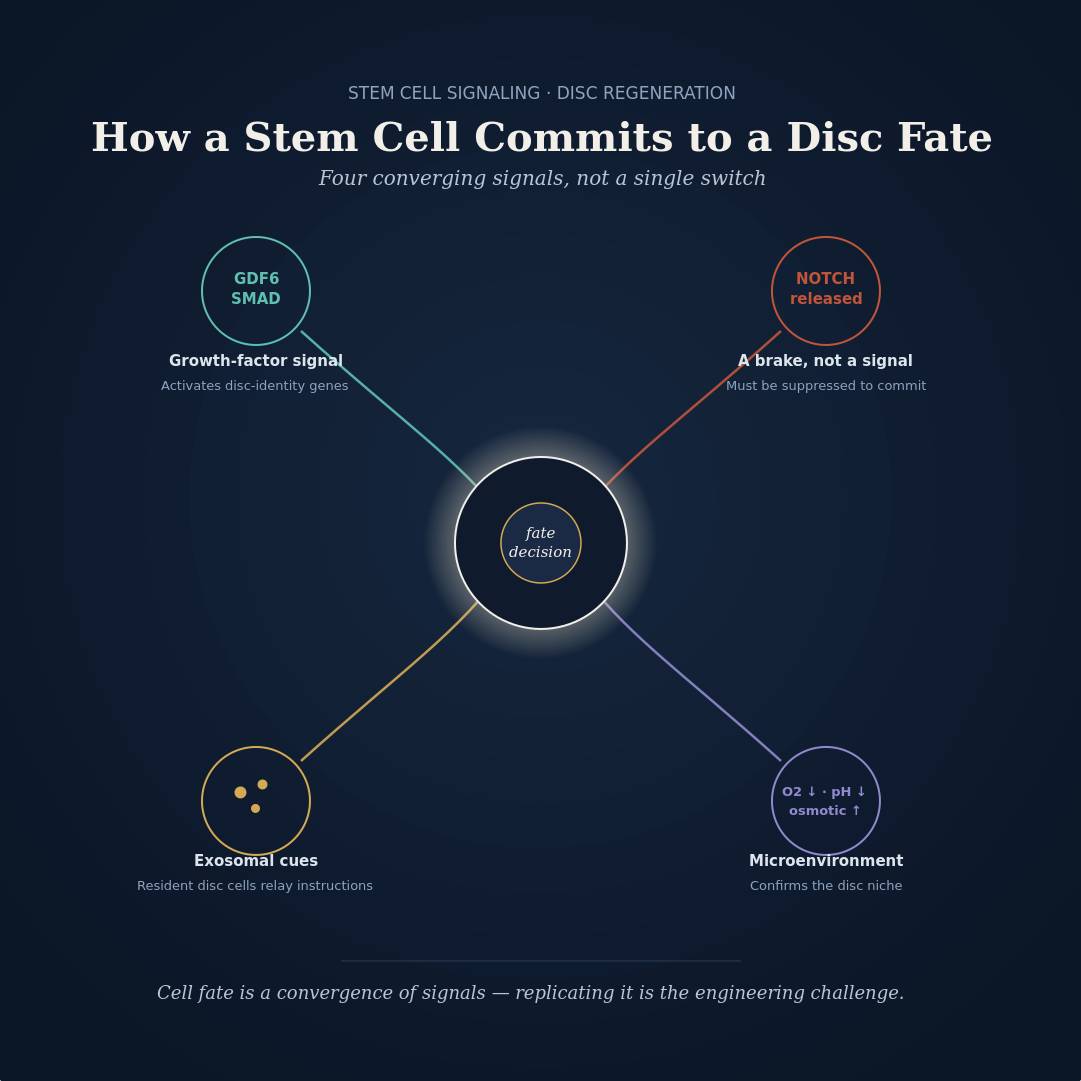 STEM CELL SIGNALING · DISC REGENERATION

How a Stem Cell Commits to a Disc Fate

Four converging signals, not a single switch

GDF6
SMAD

Growth-factor signal

Activates disc-identity genes

NOTCH
released

A brake, not a signal

Must be suppressed to commit

fate
decision

Exosomal cues

Resident disc cells relay instructions

O2 ↓ · pH ↓
osmotic ↑

Microenvironment

Confirms the disc niche

Cell fate is a convergence of signals — replicating it is the engineering challenge.